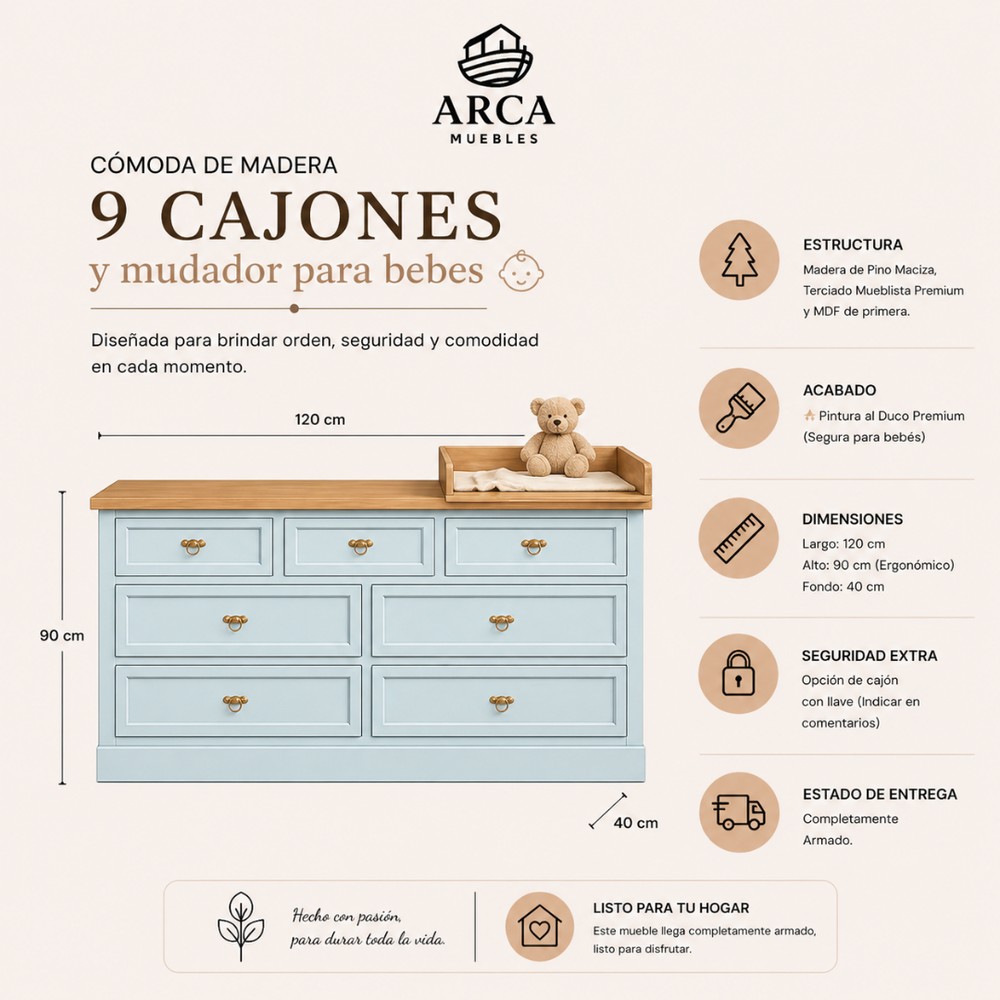 ARCA
MUEBLES

CÓMODA DE MADERA
9 CAJONES
y mudador para bebes

Diseñada para brindar orden, seguridad y comodidad en cada momento.

120 cm

90 cm

40 cm

ESTRUCTURA
Madera de Pino Maciza, Terciado Mueblista Premium y MDF de primera.

ACABADO
Pintura al Duco Premium (Segura para bebés)

DIMENSIONES
Largo: 120 cm
Alto: 90 cm (Ergonómico)
Fondo: 40 cm

SEGURIDAD EXTRA
Opción de cajón con llave (Indicar en comentarios)

ESTADO DE ENTREGA
Completamente Armado.

Hecho con pasión, para durar toda la vida.

LISTO PARA TU HOGAR
Este mueble llega completamente armado, listo para disfrutar.